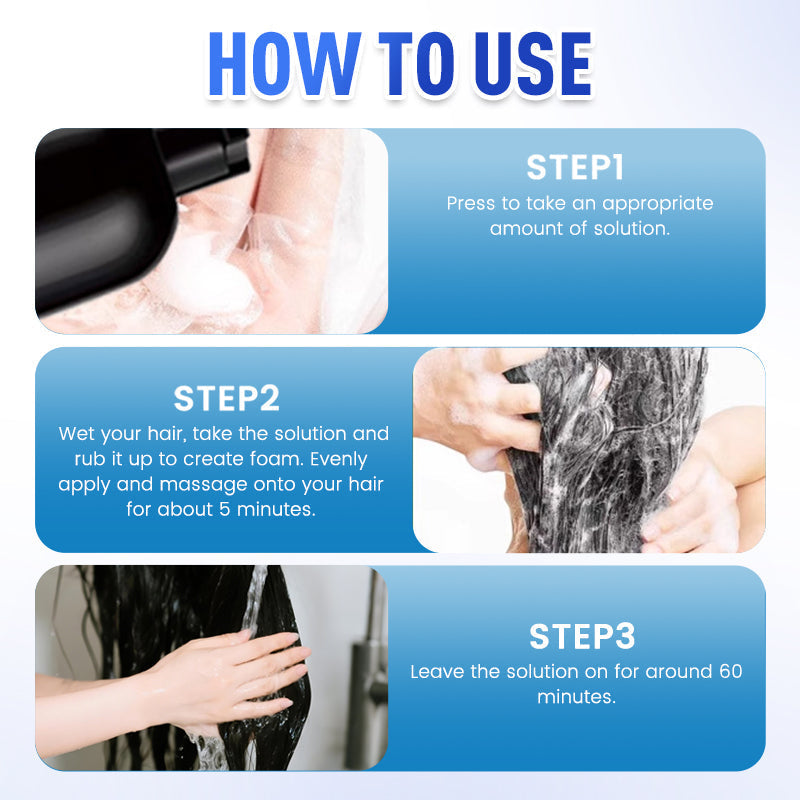 HOW TO USE

STEP1
Press to take an appropriate amount of solution.

STEP2
Wet your hair, take the solution and rub it up to create foam. Evenly apply and massage onto your hair for about 5 minutes.

STEP3
Leave the solution on for around 60 minutes.