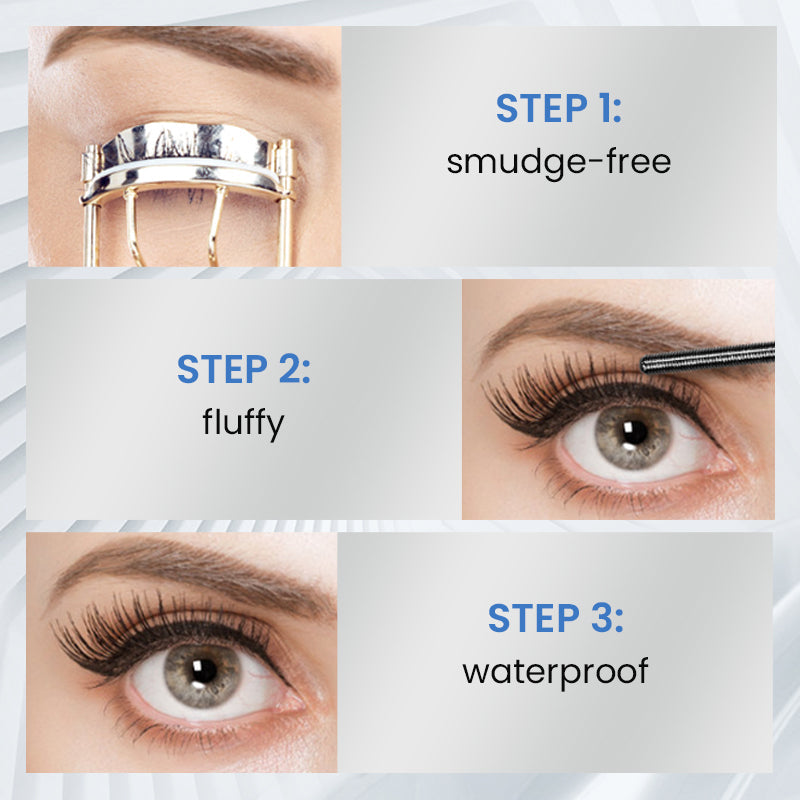 STEP 1:
smudge-free

STEP 2:
fluffy

STEP 3:
waterproof