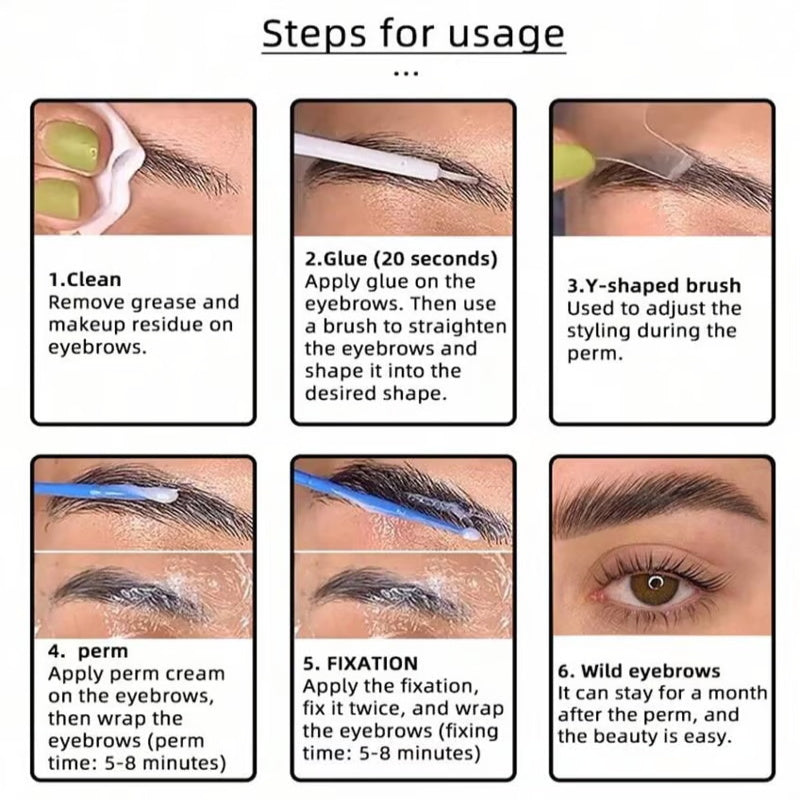 Steps for usage

...

1.Clean
Remove grease and makeup residue on eyebrows.

2.Glue (20 seconds)
Apply glue on the eyebrows. Then use a brush to straighten the eyebrows and shape it into the desired shape.

3.Y-shaped brush
Used to adjust the styling during the perm.

4. perm
Apply perm cream on the eyebrows, then wrap the eyebrows (perm time: 5-8 minutes)

5. FIXATION
Apply the fixation, fix it twice, and wrap the eyebrows (fixing time: 5-8 minutes)

6. Wild eyebrows
It can stay for a month after the perm, and the beauty is easy.