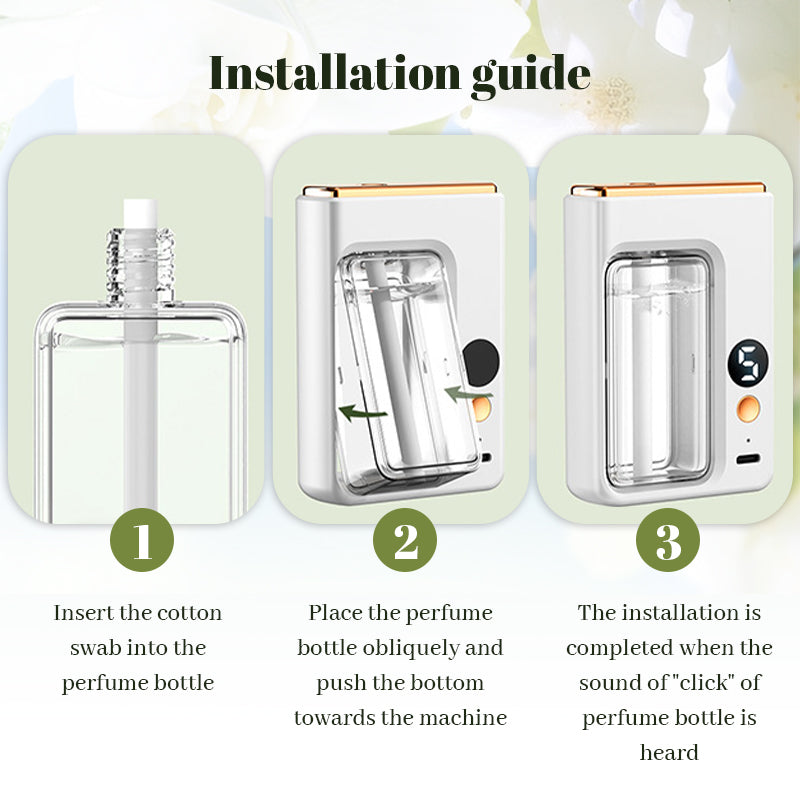 Installation guide

5

1

Insert the cotton swab into the perfume bottle

2

Place the perfume bottle obliquely and push the bottom towards the machine

3

The installation is completed when the sound of "click" of perfume bottle is heard